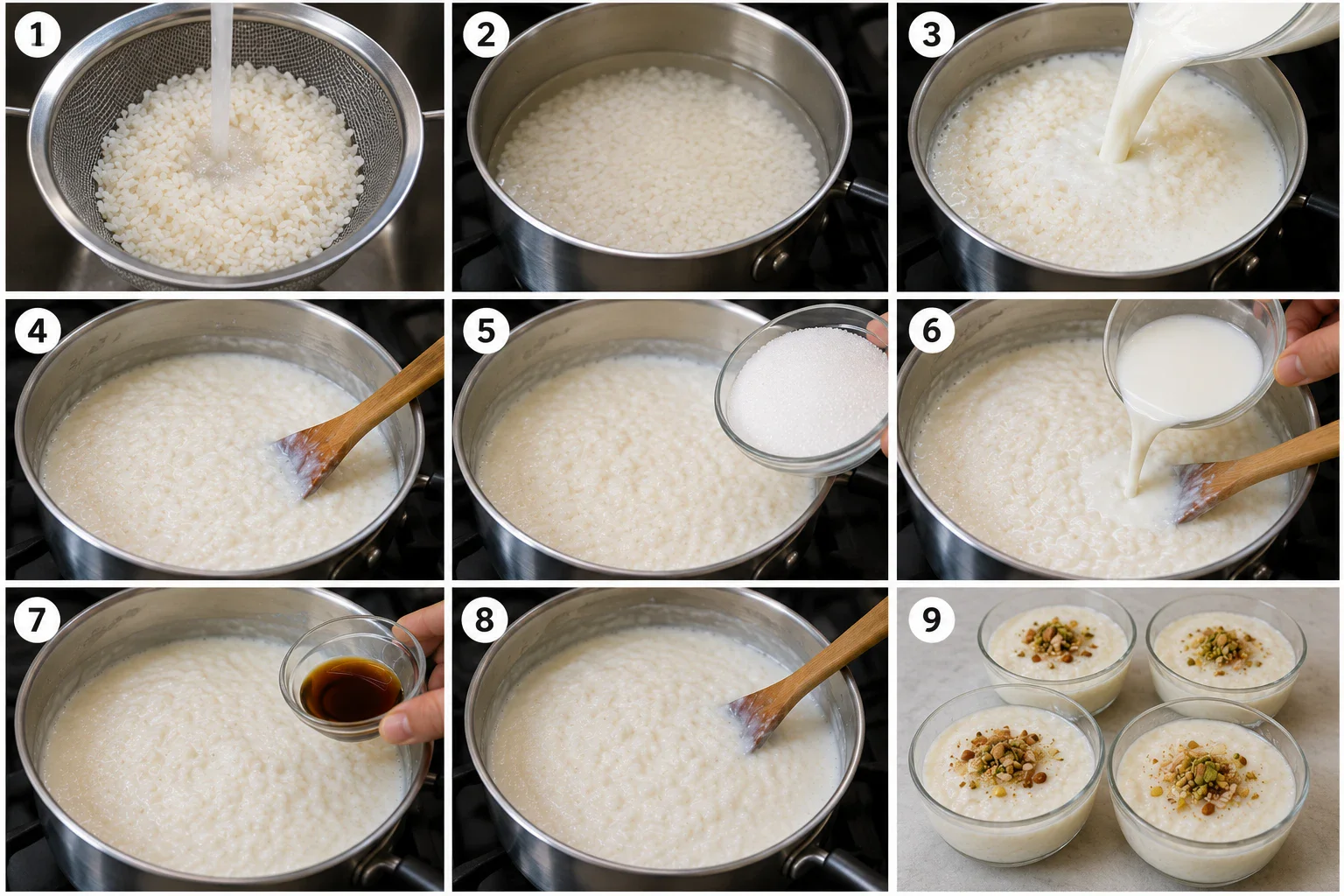 1
2
3
4
5
6
7
8
9