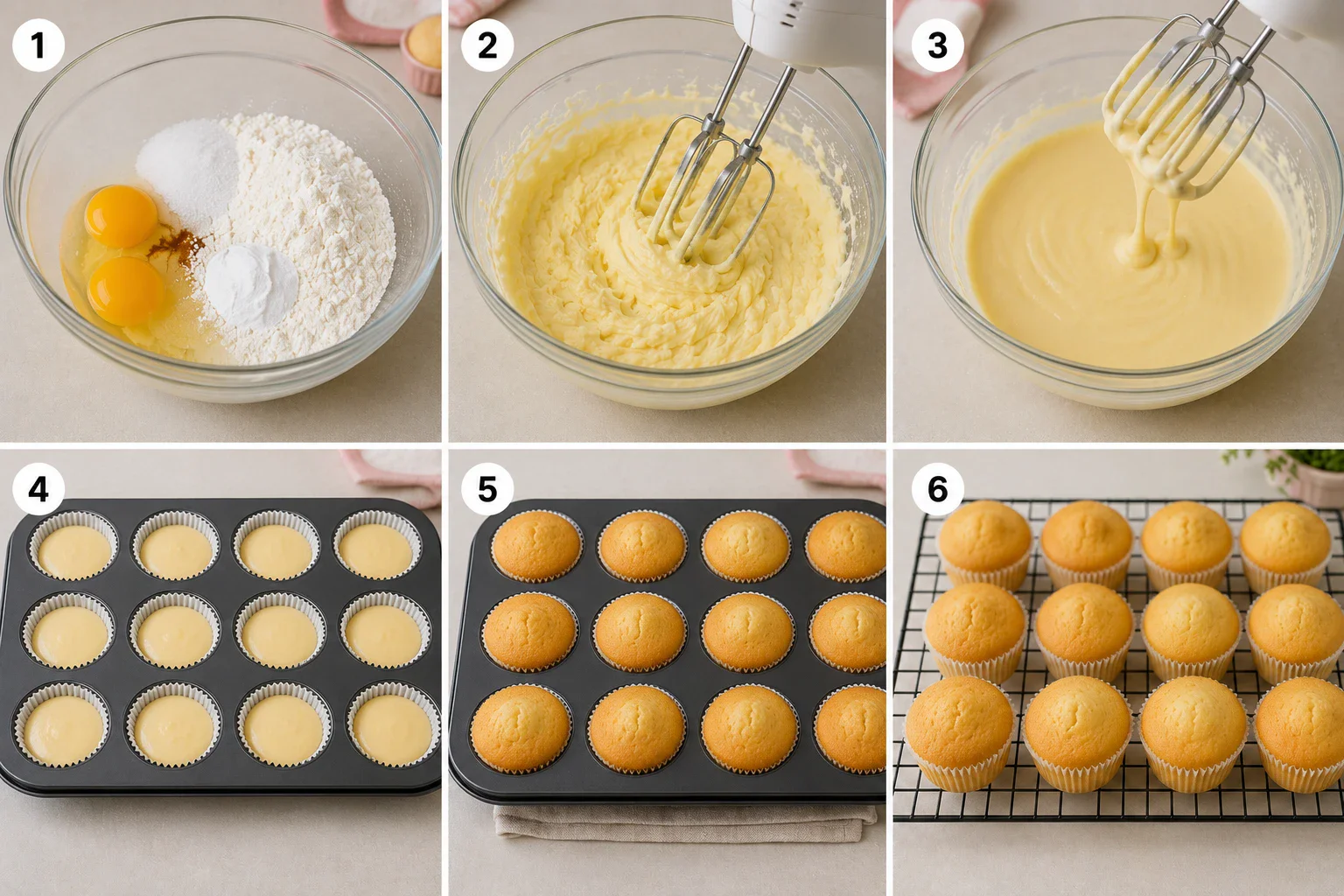 1
2
3
4
5
6